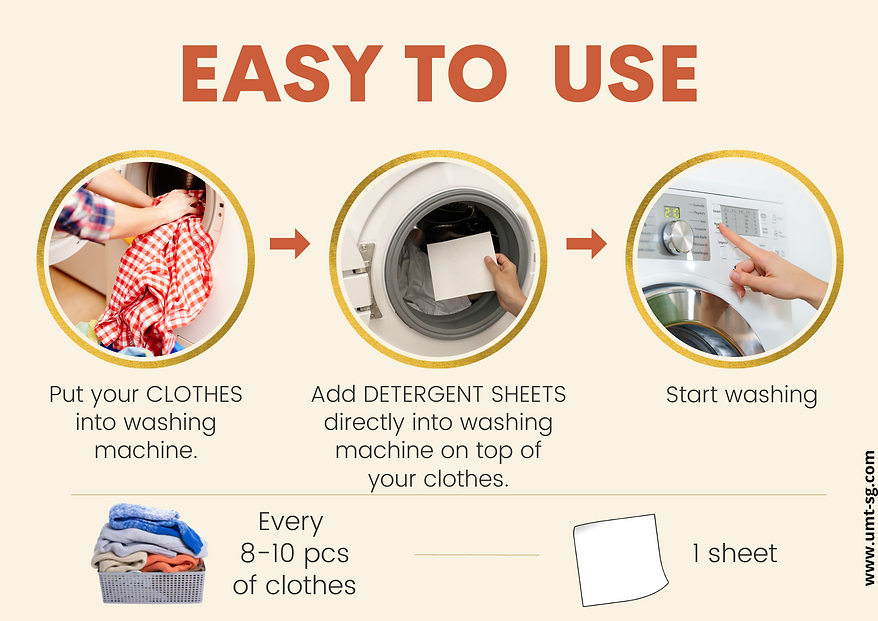 EASY TO USE

Put your CLOTHES into washing machine.

Add DETERGENT SHEETS directly into washing machine on top of your clothes.

Start washing

Every 8-10 pcs of clothes

1 sheet

www.umt-sg.com